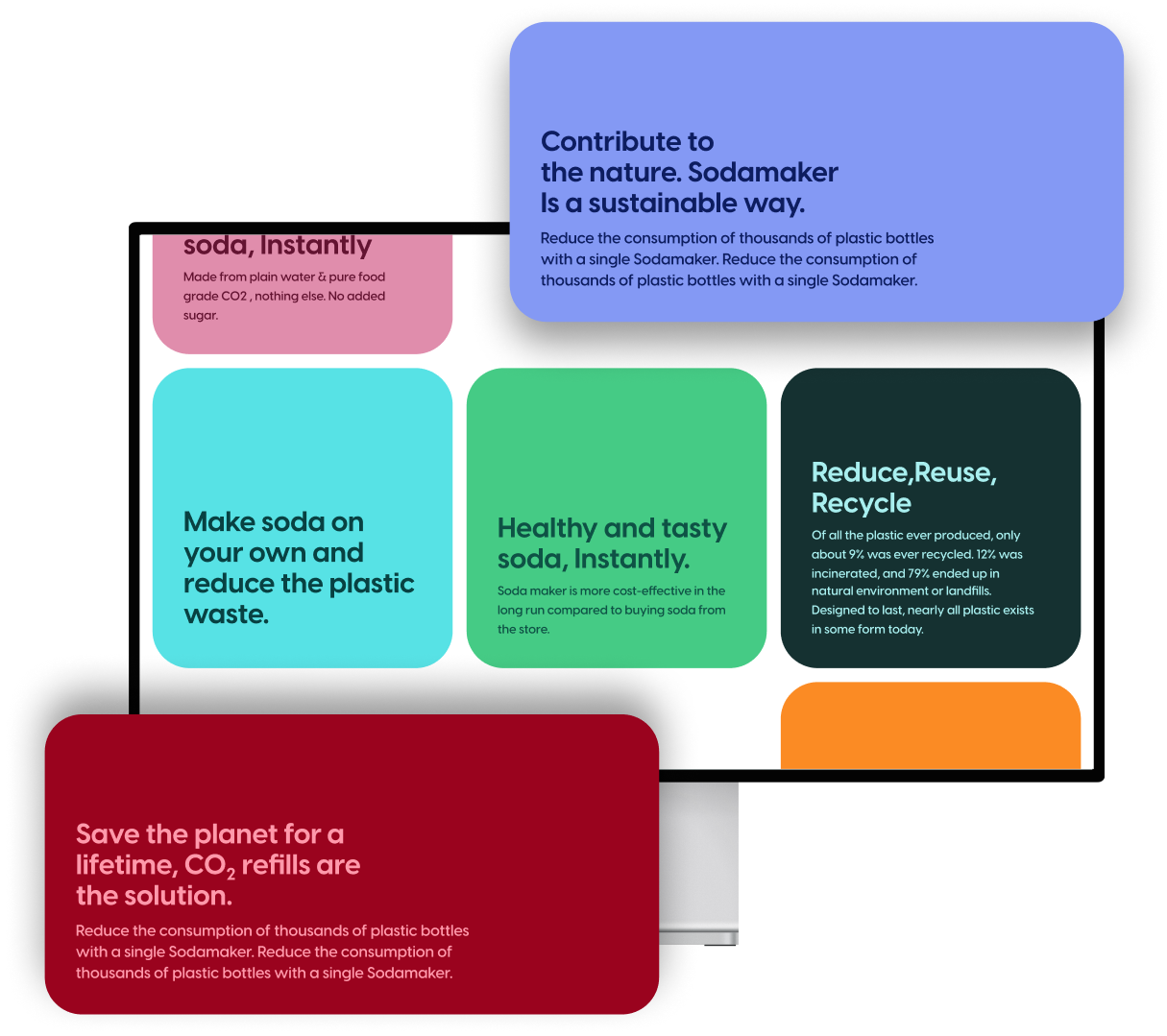 Contribute to
the nature. Sodamaker
Is a sustainable way.

Reduce the consumption of thousands of plastic bottles with a single Sodamaker. Reduce the consumption of thousands of plastic bottles with a single Sodamaker.

soda, Instantly

Made from plain water & pure food grade CO2 , nothing else. No added sugar.

Make soda on your own and reduce the plastic waste.

Healthy and tasty soda, Instantly.

Soda maker is more cost-effective in the long run compared to buying soda from the store.

Reduce,Reuse, Recycle

Of all the plastic ever produced, only about 9% was ever recycled. 12% was incinerated, and 79% ended up in natural environment or landfills. Designed to last, nearly all plastic exists in some form today.

Save the planet for a lifetime, $CO_2$ refills are the solution.

Reduce the consumption of thousands of plastic bottles with a single Sodamaker. Reduce the consumption of thousands of plastic bottles with a single Sodamaker.